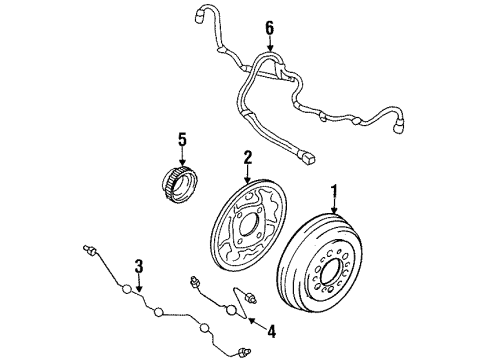 6
5
2
1
3
4