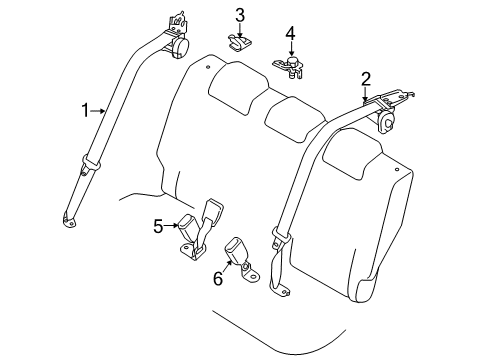 3
4
2
1
5
6