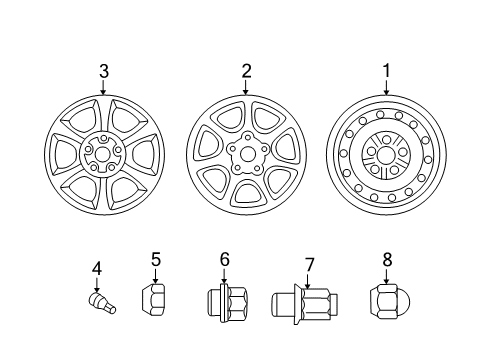 3
2
1
4
5
6
7
8