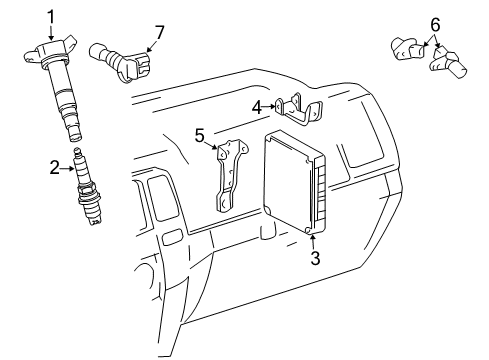 1
7
6
4
5
2
3