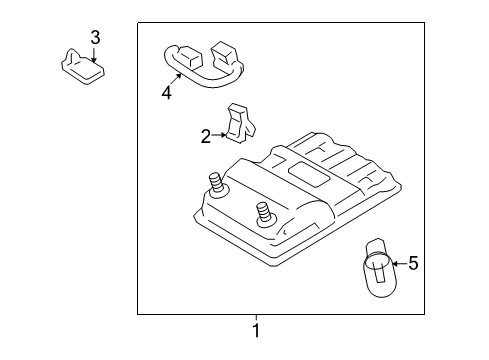 3
4
2
5
1