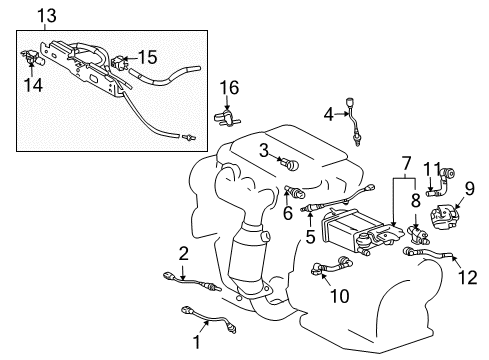 13
15
14
16
4
3
7
11
9
8
6
5
2
10
12
1