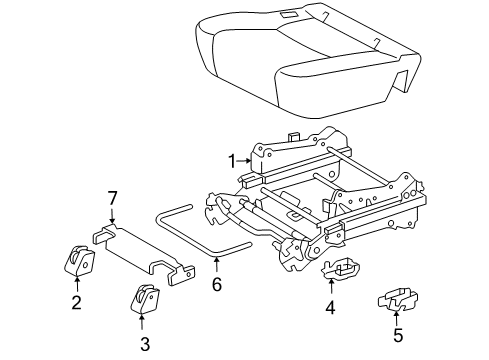 1
7
6
2
3
4
5