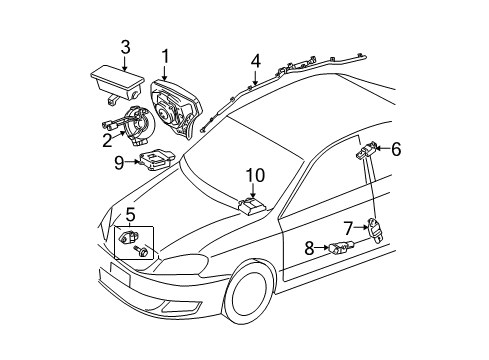 3
1
4
2
9
6
10
5
7
8