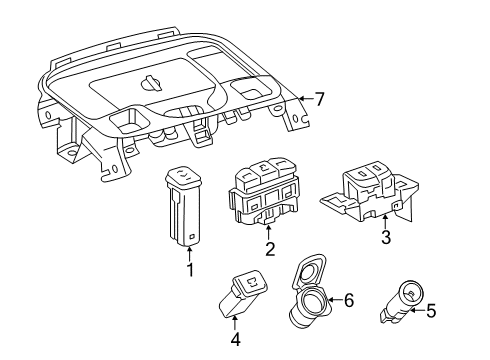 7
1
2
3
4
6
5