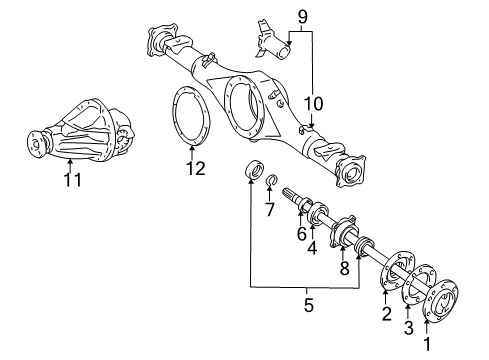 9
10
11
12
7
6
4
8
5
2
3
1