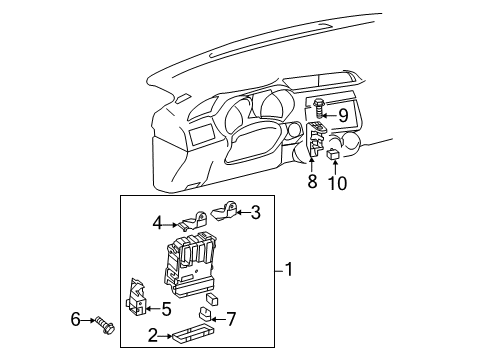 9
8
10
4
3
1
5
6
7
2