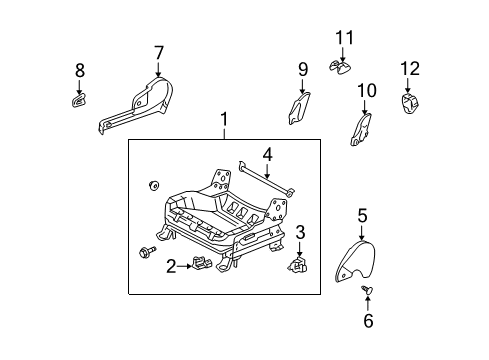 11
7
8
9
12
10
1
4
5
3
2
6