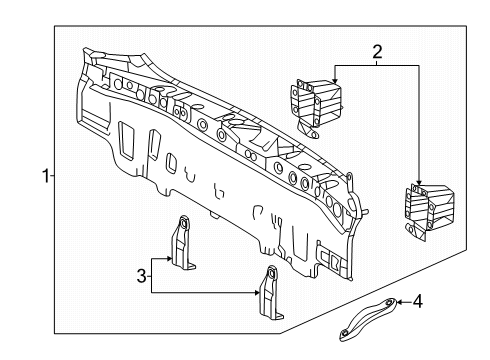 2
1
3
4