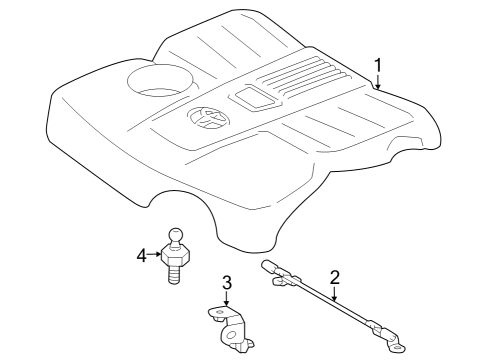 1
4
3
2