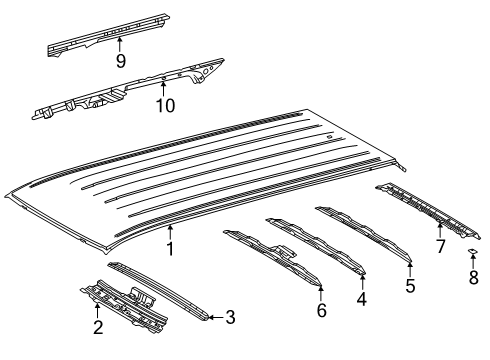 9
10
1
7
8
5
4
6
3
2