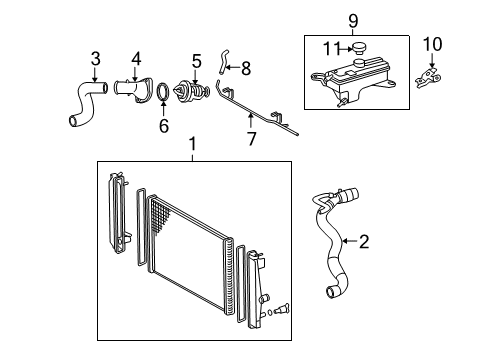 9
11
10
3
4
5
8
6
7
1
2