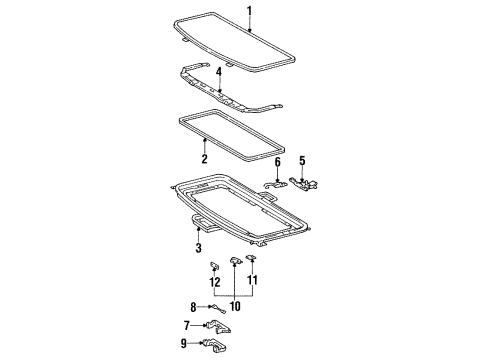 1
4
2
6
5
3
12
11
10
8
7
9