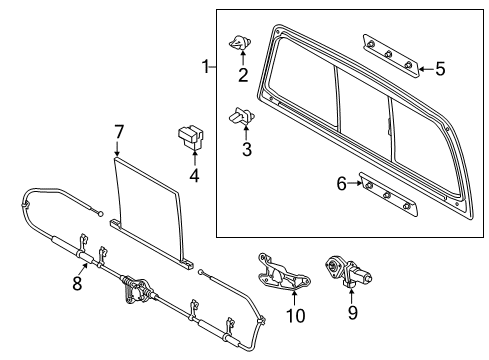 1
2
5
3
7
4
6
8
10
9