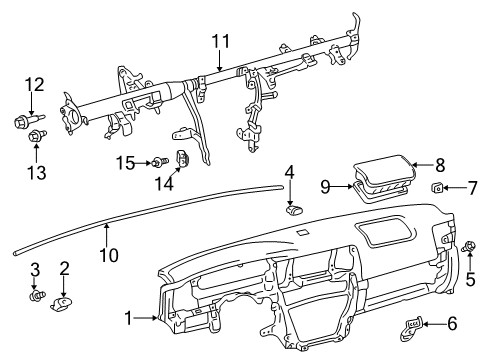 11
12
13
15
14
4
8
9
7
10
3
2
5
1
6