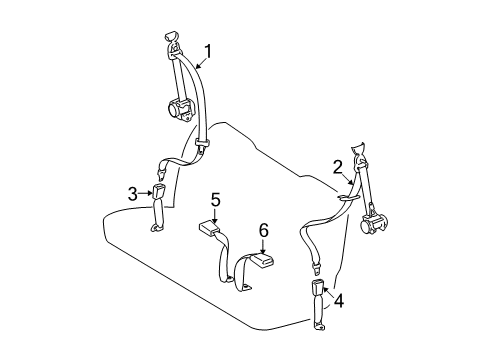 1
2
3
5
6
4