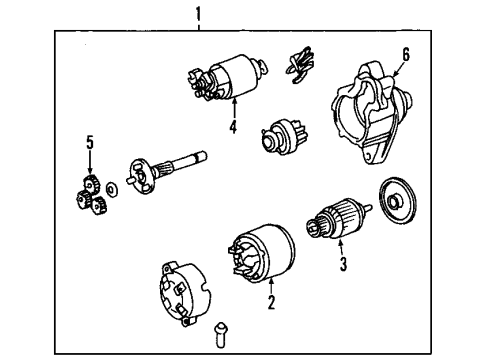 1
6
4
5
3
2