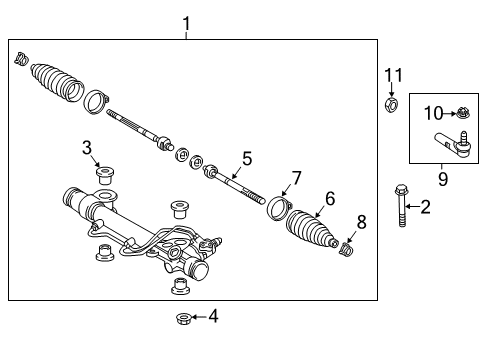 1
11
10
9
3
5
7
6
8
2
4