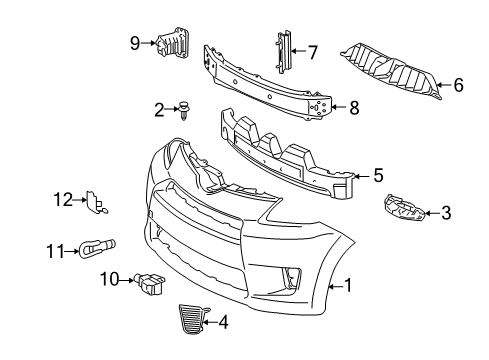 9
7
6
2
8
5
12
3
11
10
1
4