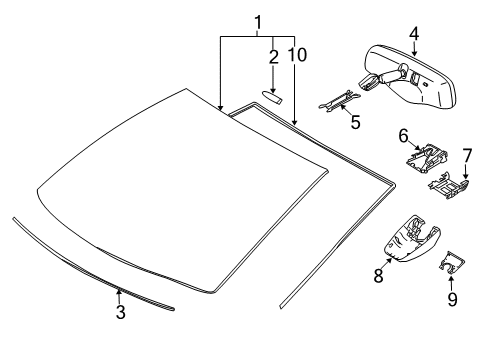 1
2
10
4
5
6
7
8
9
3