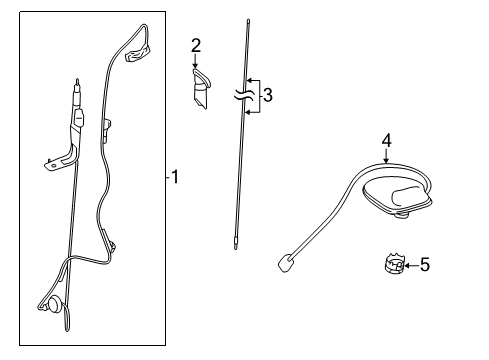 1
2
3
4
5