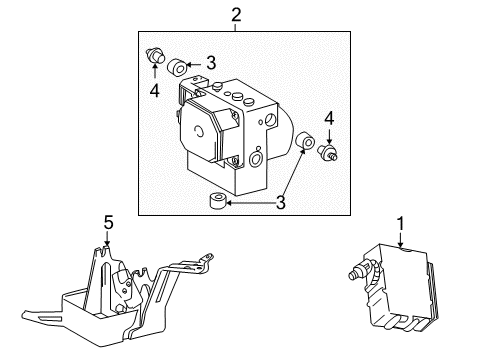 2
3
4
4
3
5
1