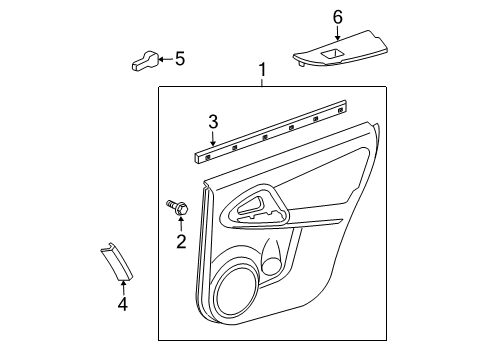 6
5
1
3
2
4