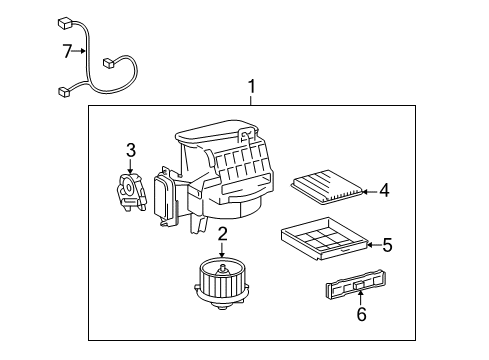 7
1
3
4
2
5
6