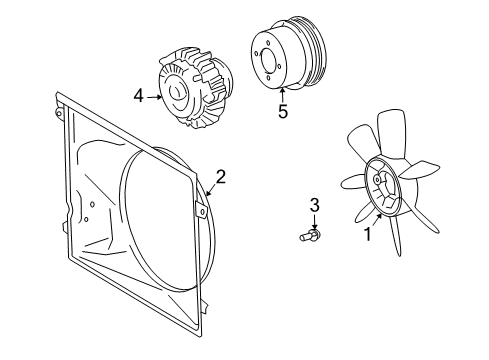 4
5
2
3
1