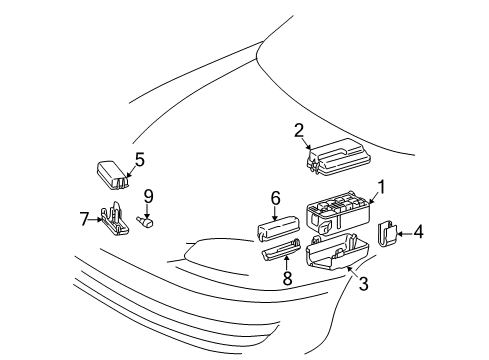 2
5
1
9
6
7
4
8
3