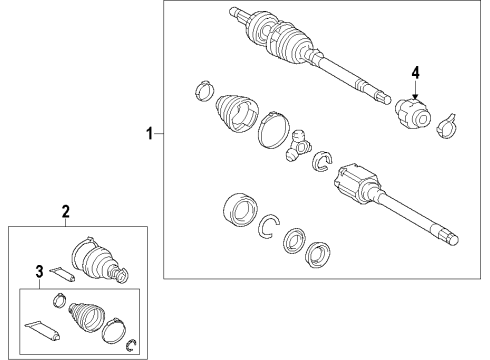 4
1
2
3