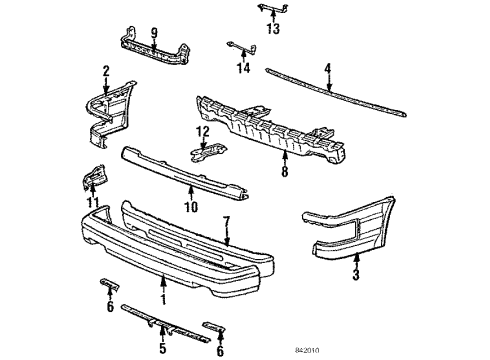 13
9
14
2
4
12
8
11
10
7
3
1
6
5
6
842010