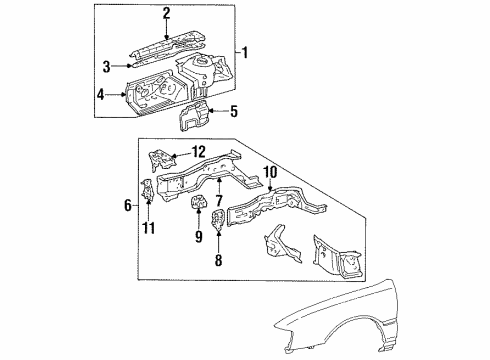 2
1
3
4
5
12
10
6
7
11
9
8