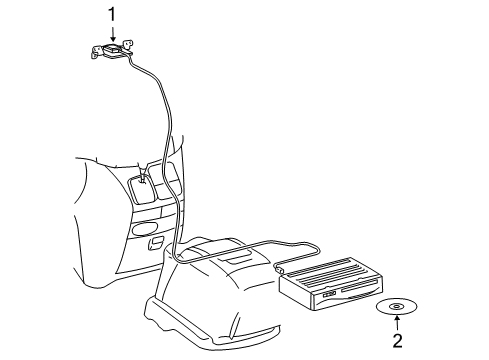 1
2