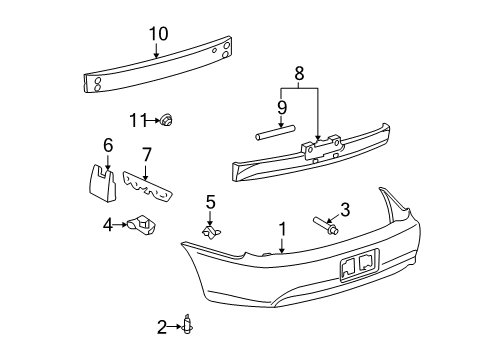 10
8
9
11
6
7
5
3
4
1
2