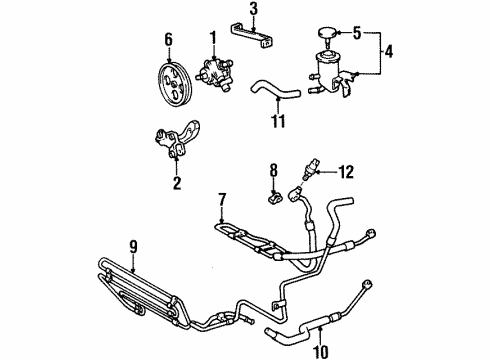 3
6
1
5
4
11
2
8
12
7
9
10