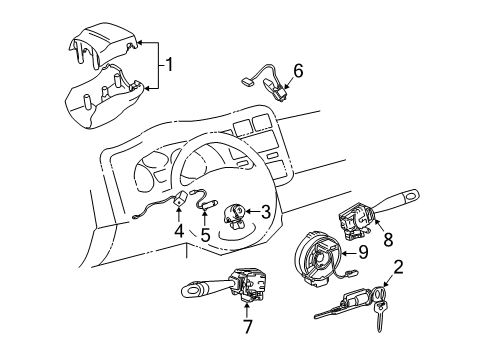 1
6
3
4
5
8
9
2
7