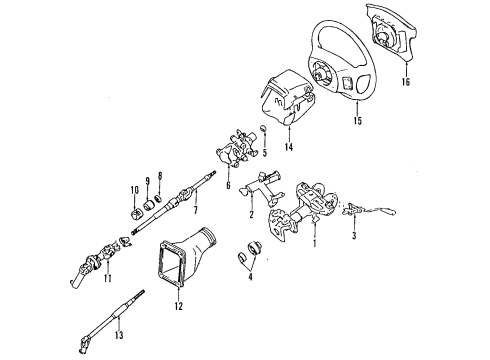 16
15
14
5
6
10
9
8
7
2
1
3
4
11
12
13