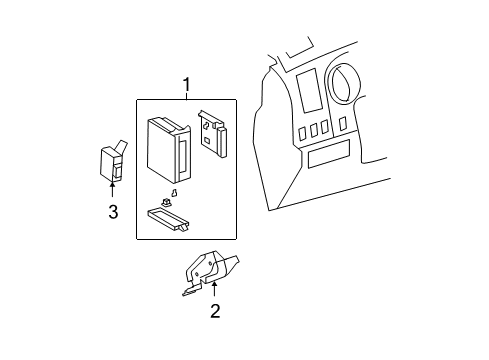 1

3

2