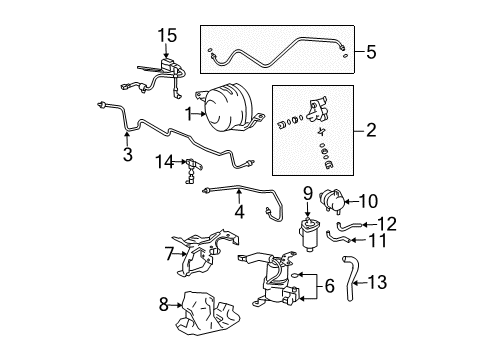 15
5
1
2
3
14
4
9
10
12
11
7
6
13
8