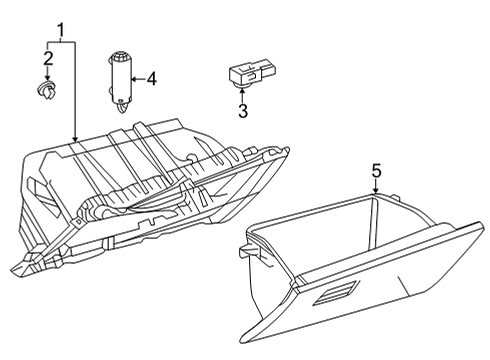 1
2
4
3
5