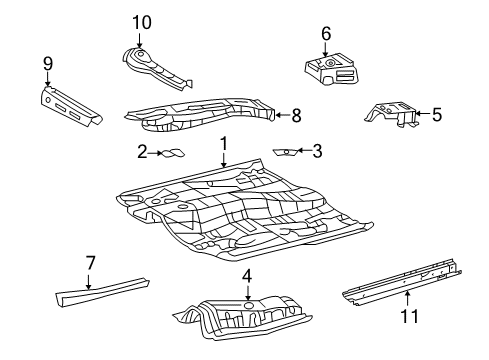 10
6
9
8
5
2
1
3
7
4
11