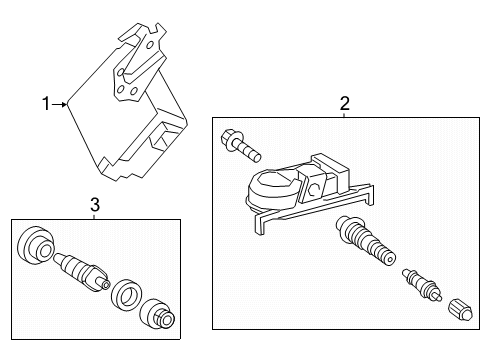 1
2
3