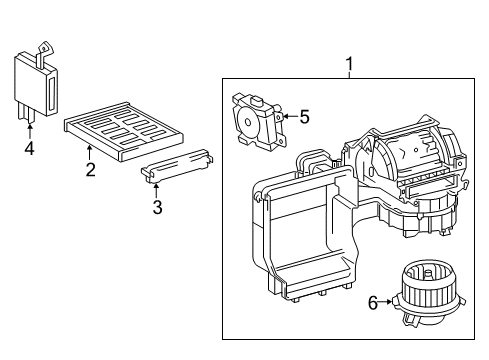 1
5
4
2
3
6