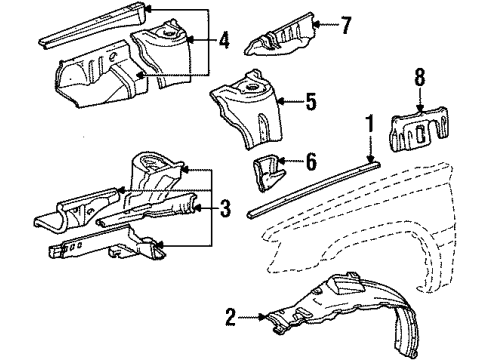 4
7
8
5
1
6
3
2