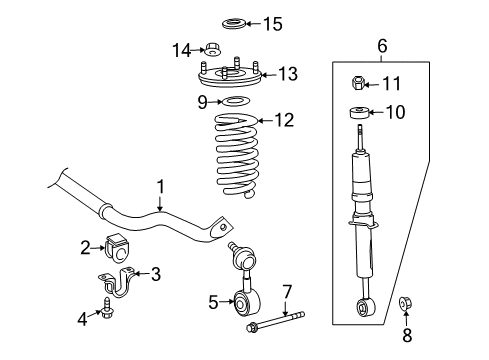 15
14
13
9
12
6
11
10
1
2
3
4
5
7
8