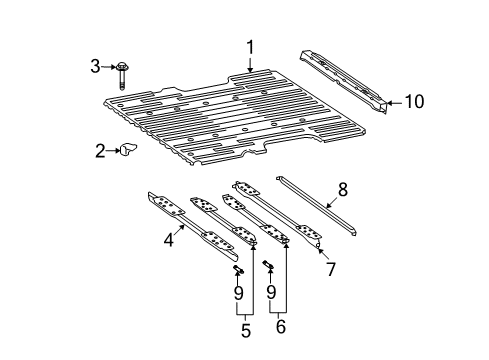 1
3
10
2
8
4
7
9
9
5
6