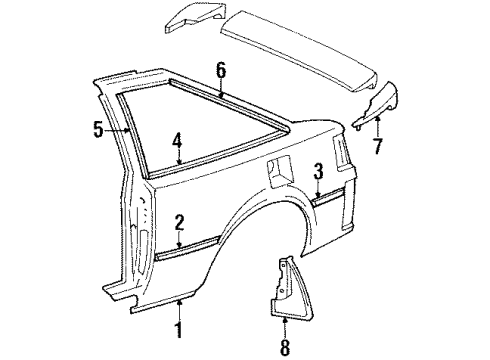 6
5
4
7
3
2
1
8