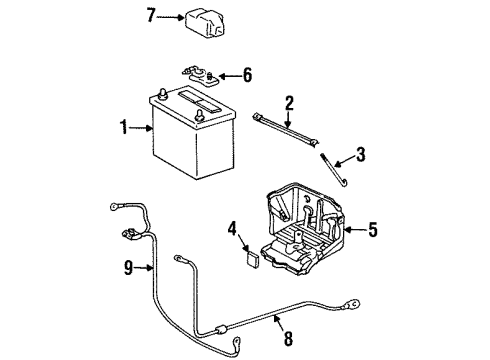 7
6
2
1
3
4
5
9
8