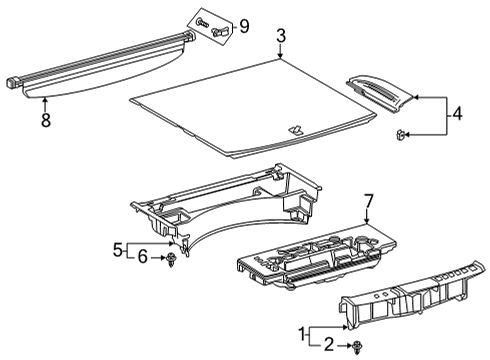 9
3
8
4
7
5
6
1
2